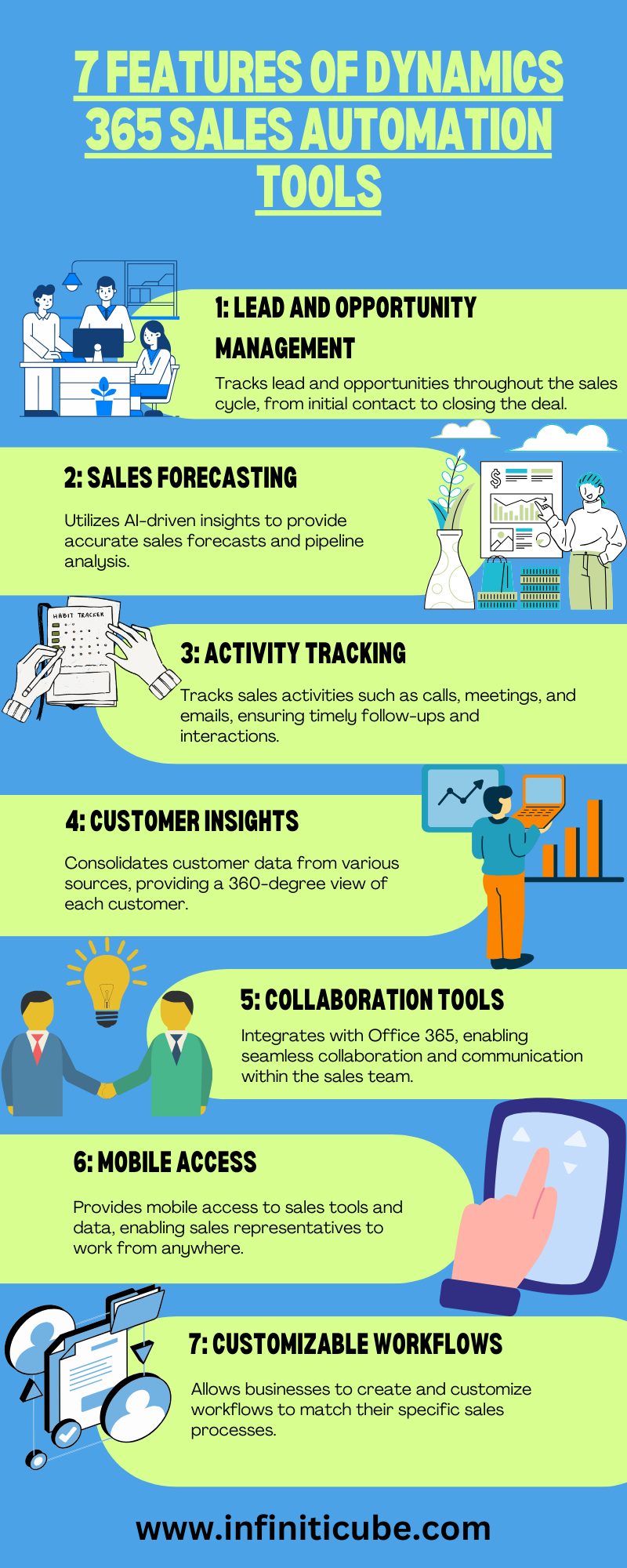 7 FEATURES OF DYNAMICS 365 SALES AUTOMATION TOOLS

1: LEAD AND OPPORTUNITY MANAGEMENT

Tracks lead and opportunities throughout the sales cycle, from initial contact to closing the deal.

2: SALES FORECASTING

Utilizes AI-driven insights to provide accurate sales forecasts and pipeline analysis.

HABIT TRACKER

3: ACTIVITY TRACKING

Tracks sales activities such as calls, meetings, and emails, ensuring timely follow-ups and interactions.

4: CUSTOMER INSIGHTS

Consolidates customer data from various sources, providing a 360-degree view of each customer.

5: COLLABORATION TOOLS

Integrates with Office 365, enabling seamless collaboration and communication within the sales team.

6: MOBILE ACCESS

Provides mobile access to sales tools and data, enabling sales representatives to work from anywhere.

7: CUSTOMIZABLE WORKFLOWS

Allows businesses to create and customize workflows to match their specific sales processes.

www.infiniticube.com