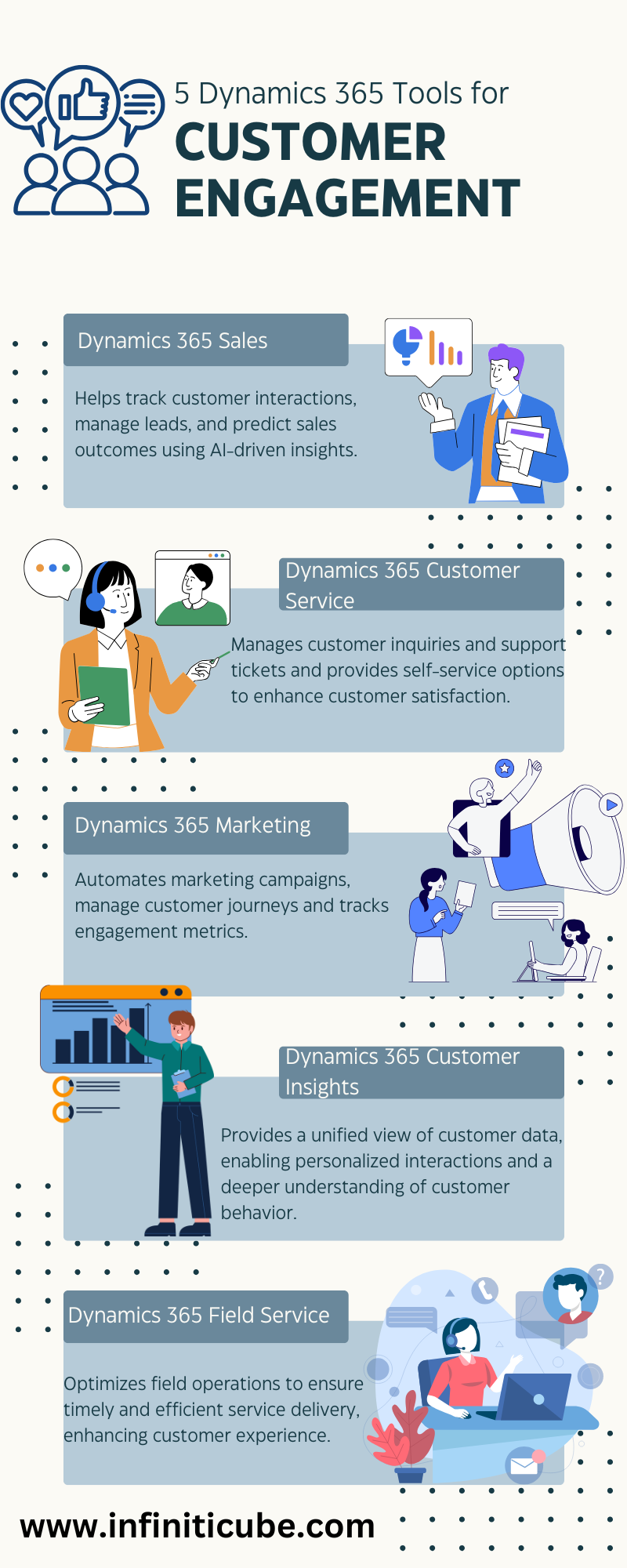 5 Dynamics 365 Tools for
CUSTOMER ENGAGEMENT

Dynamics 365 Sales

Helps track customer interactions, manage leads, and predict sales outcomes using AI-driven insights.

Dynamics 365 Customer Service

Manages customer inquiries and support tickets and provides self-service options to enhance customer satisfaction.

Dynamics 365 Marketing

Automates marketing campaigns, manage customer journeys and tracks engagement metrics.

Dynamics 365 Customer Insights

Provides a unified view of customer data, enabling personalized interactions and a deeper understanding of customer behavior.

Dynamics 365 Field Service

Optimizes field operations to ensure timely and efficient service delivery, enhancing customer experience.

www.infiniticube.com